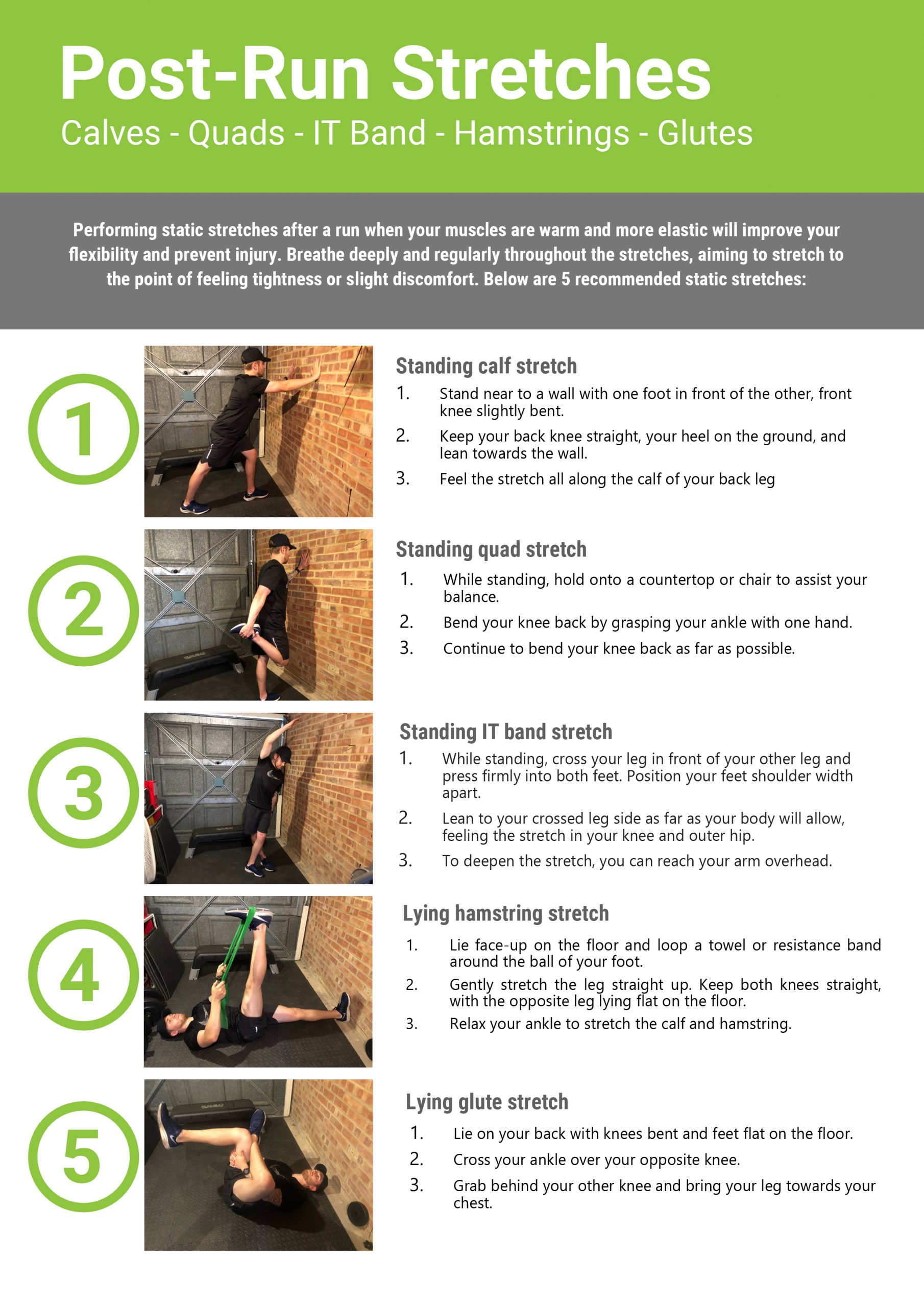 Post-Run Stretches

Calves - Quads - IT Band - Hamstrings - Glutes

Performing static stretches after a run when your muscles are warm and more elastic will improve your flexibility and prevent injury. Breathe deeply and regularly throughout the stretches, aiming to stretch to the point of feeling tightness or slight discomfort. Below are 5 recommended static stretches:

1

Standing calf stretch

1. Stand near to a wall with one foot in front of the other, front knee slightly bent.
2. Keep your back knee straight, your heel on the ground, and lean towards the wall.
3. Feel the stretch all along the calf of your back leg

2

Standing quad stretch

1. While standing, hold onto a countertop or chair to assist your balance.
2. Bend your knee back by grasping your ankle with one hand.
3. Continue to bend your knee back as far as possible.

3

Standing IT band stretch

1. While standing, cross your leg in front of your other leg and press firmly into both feet. Position your feet shoulder width apart.
2. Lean to your crossed leg side as far as your body will allow, feeling the stretch in your knee and outer hip.
3. To deepen the stretch, you can reach your arm overhead.

4

Lying hamstring stretch

1. Lie face-up on the floor and loop a towel or resistance band around the ball of your foot.
2. Gently stretch the leg straight up. Keep both knees straight, with the opposite leg lying flat on the floor.
3. Relax your ankle to stretch the calf and hamstring.

5

Lying glute stretch

1. Lie on your back with knees bent and feet flat on the floor.
2. Cross your ankle over your opposite knee.
3. Grab behind your other knee and bring your leg towards your chest.